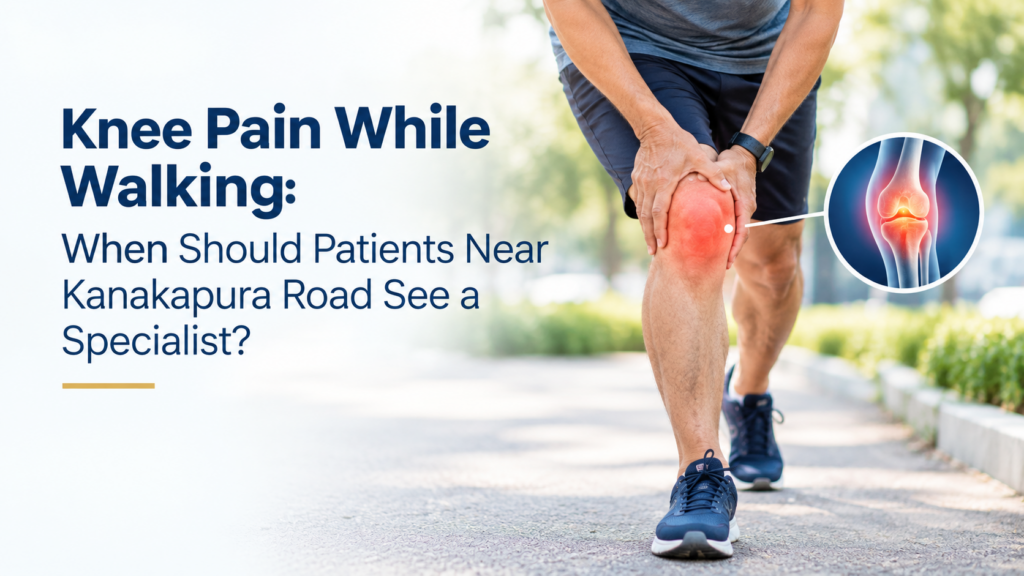 Knee Pain While Walking:

When Should Patients Near Kanakapura Road See a Specialist?